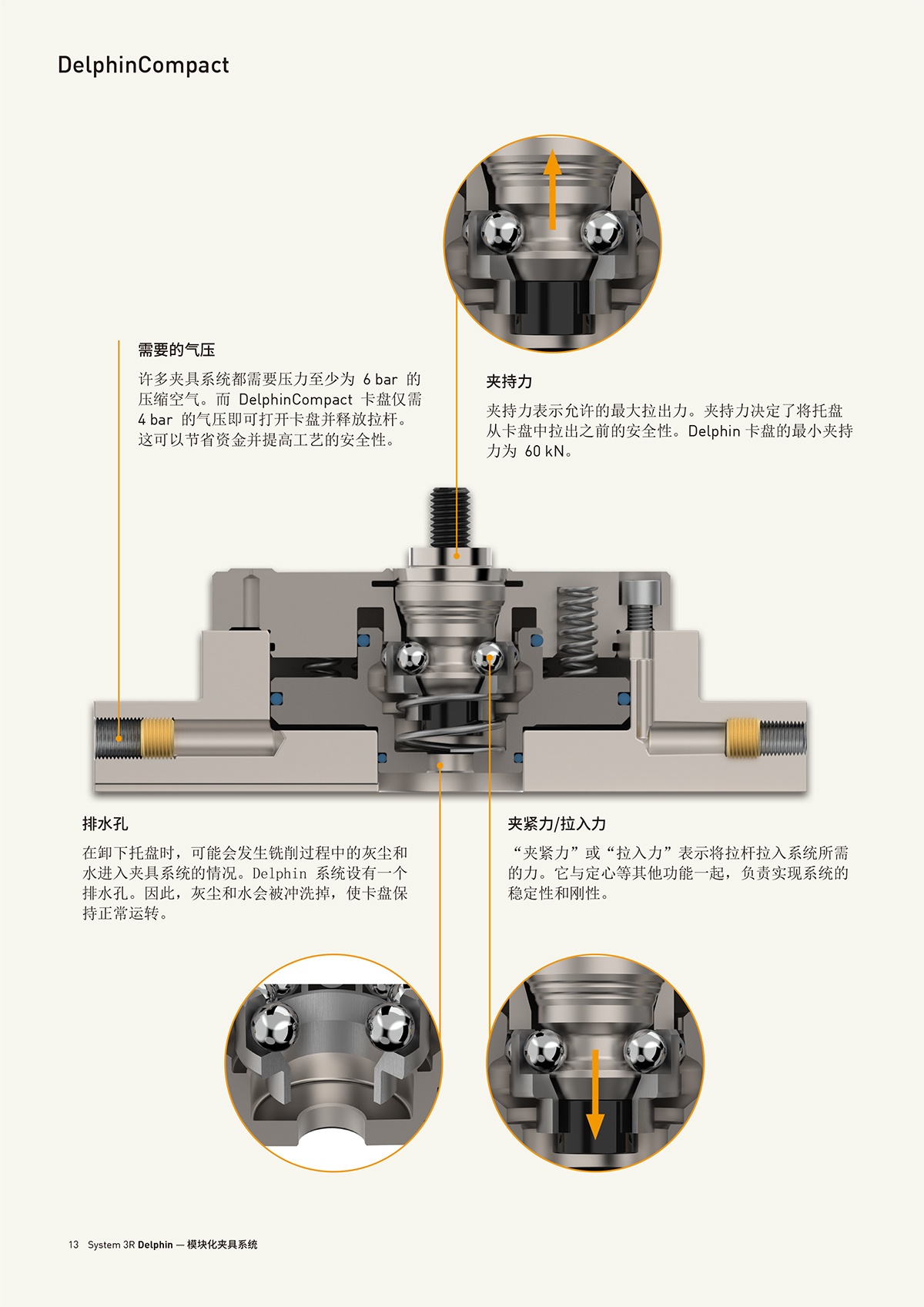 DelphinCompact

需要的气压

许多夹具系统都需要压力至少为 6 bar 的压缩空气。而 DelphinCompact 卡盘仅需 4 bar 的气压即可打开卡盘并释放拉杆。这可以节省资金并提高工艺的安全性。

夹持力

夹持力表示允许的最大拉出力。夹持力决定了将托盘从卡盘中拉出之前的安全性。Delphin 卡盘的最小夹持力为 60 kN。

排水孔

在卸下托盘时，可能会发生铣削过程中的灰尘和水进入夹具系统的情况。Delphin 系统设有一个排水孔。因此，灰尘和水会被冲洗掉，使卡盘保持正常运转。

夹紧力/拉入力

“夹紧力”或“拉入力”表示将拉杆拉入系统所需的力。它与定心等其他功能一起，负责实现系统的稳定性和刚性。

13 System 3R Delphin — 模块化夹具系统