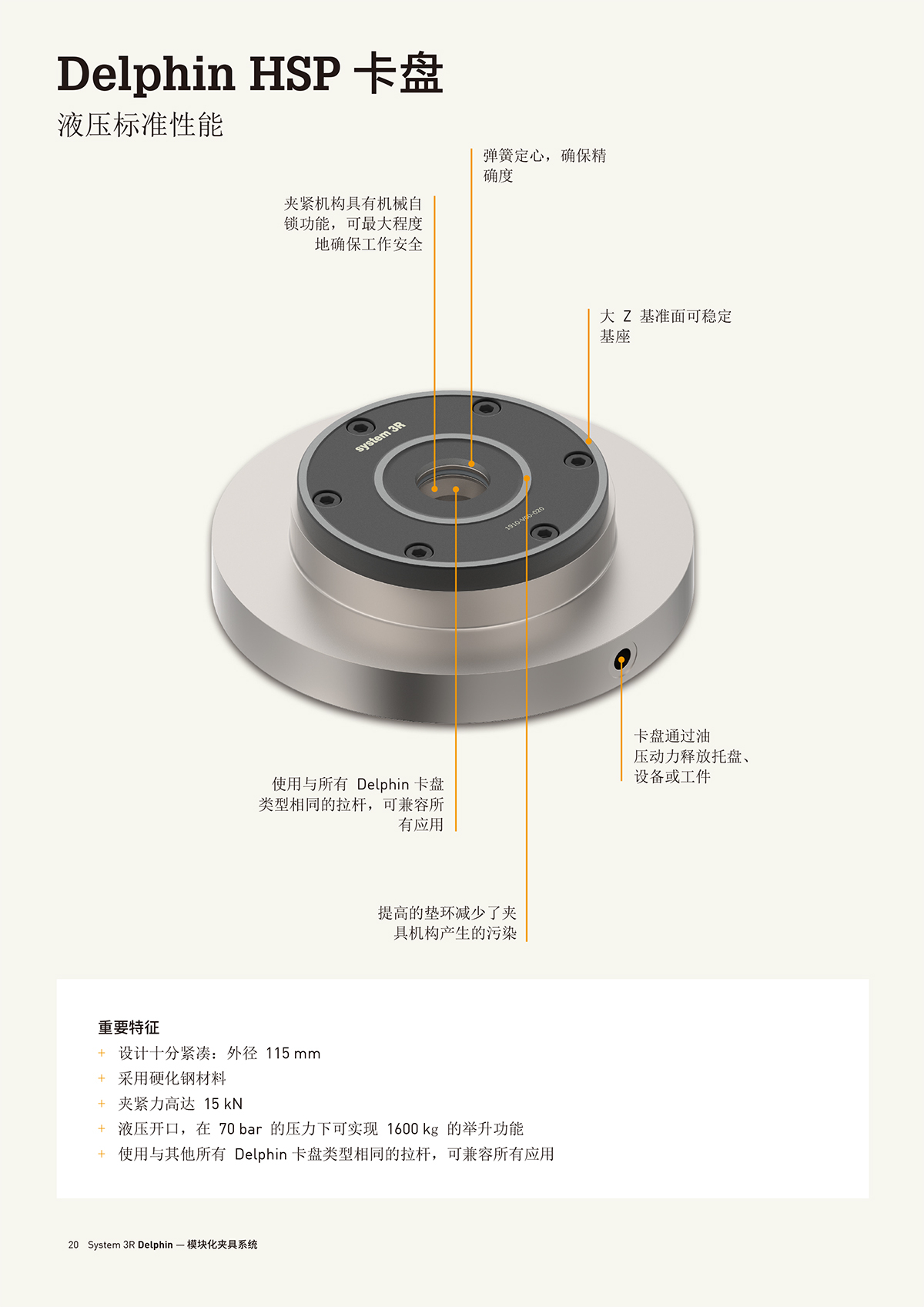 Delphin HSP 卡盘

液压标准性能

弹簧定心，确保精确度

夹紧机构具有机械自锁功能，可最大程度地确保工作安全

大 Z 基准面可稳定基座

system 3R

1910-V60-020

卡盘通过油压动力释放托盘、设备或工件

使用与所有 Delphin 卡盘类型相同的拉杆，可兼容所有应用

提高的垫环减少了夹具机构产生的污染

重要特征
+ 设计十分紧凑：外径 115 mm
+ 采用硬化钢材料
+ 夹紧力高达 15 kN
+ 液压开口，在 70 bar 的压力下可实现 1600 kg 的举升功能
+ 使用与其他所有 Delphin 卡盘类型相同的拉杆，可兼容所有应用

20 System 3R Delphin — 模块化夹具系统