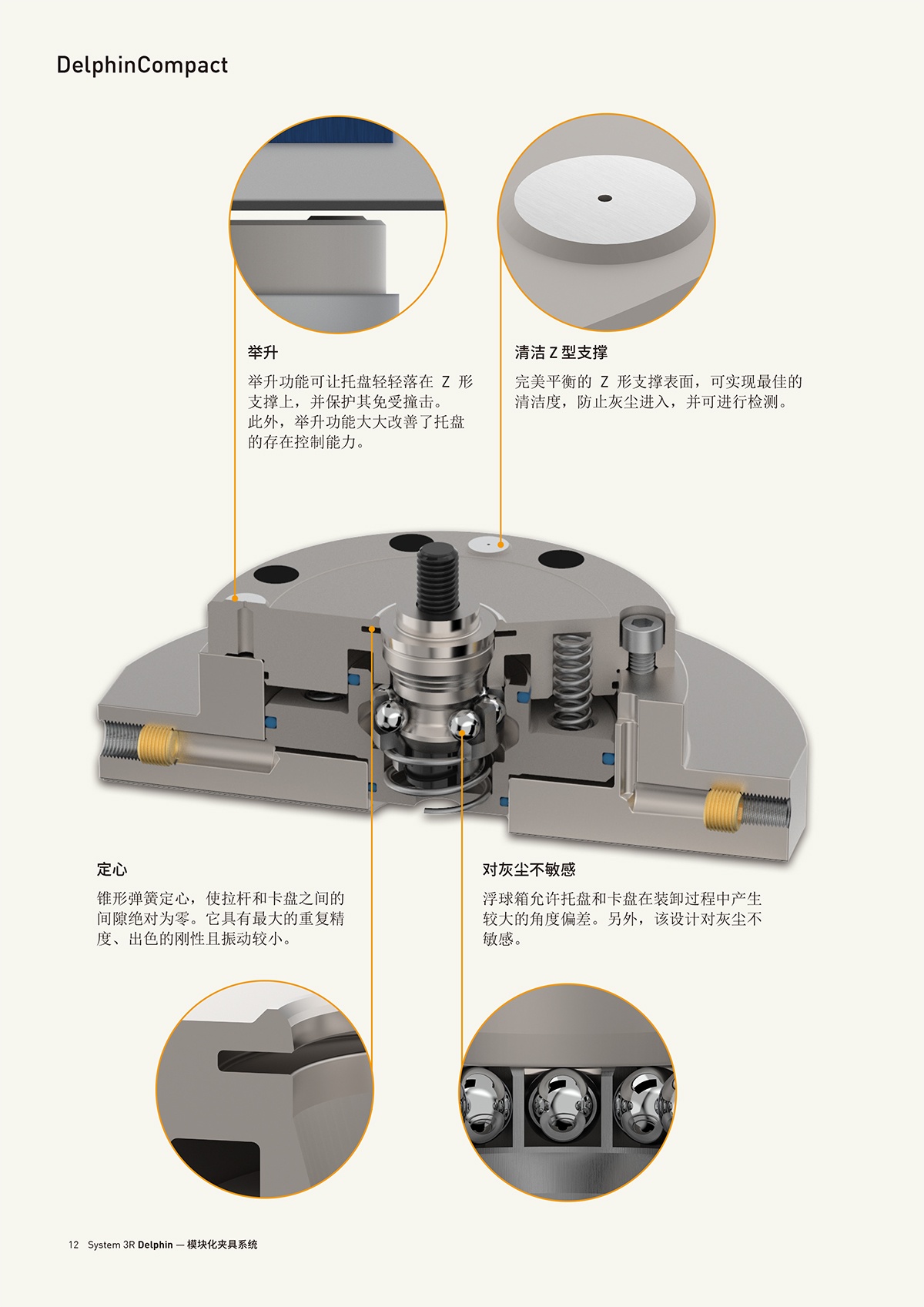 DelphinCompact

举升

举升功能可让托盘轻轻落在 Z 形支撑上，并保护其免受撞击。此外，举升功能大大改善了托盘的存在控制能力。

清洁 Z 型支撑

完美平衡的 Z 形支撑表面，可实现最佳的清洁度，防止灰尘进入，并可进行检测。

定心

锥形弹簧定心，使拉杆和卡盘之间的间隙绝对为零。它具有最大的重复精度、出色的刚性且振动较小。

对灰尘不敏感

浮球箱允许托盘和卡盘在装卸过程中产生较大的角度偏差。另外，该设计对灰尘不敏感。

12 System 3R Delphin — 模块化夹具系统