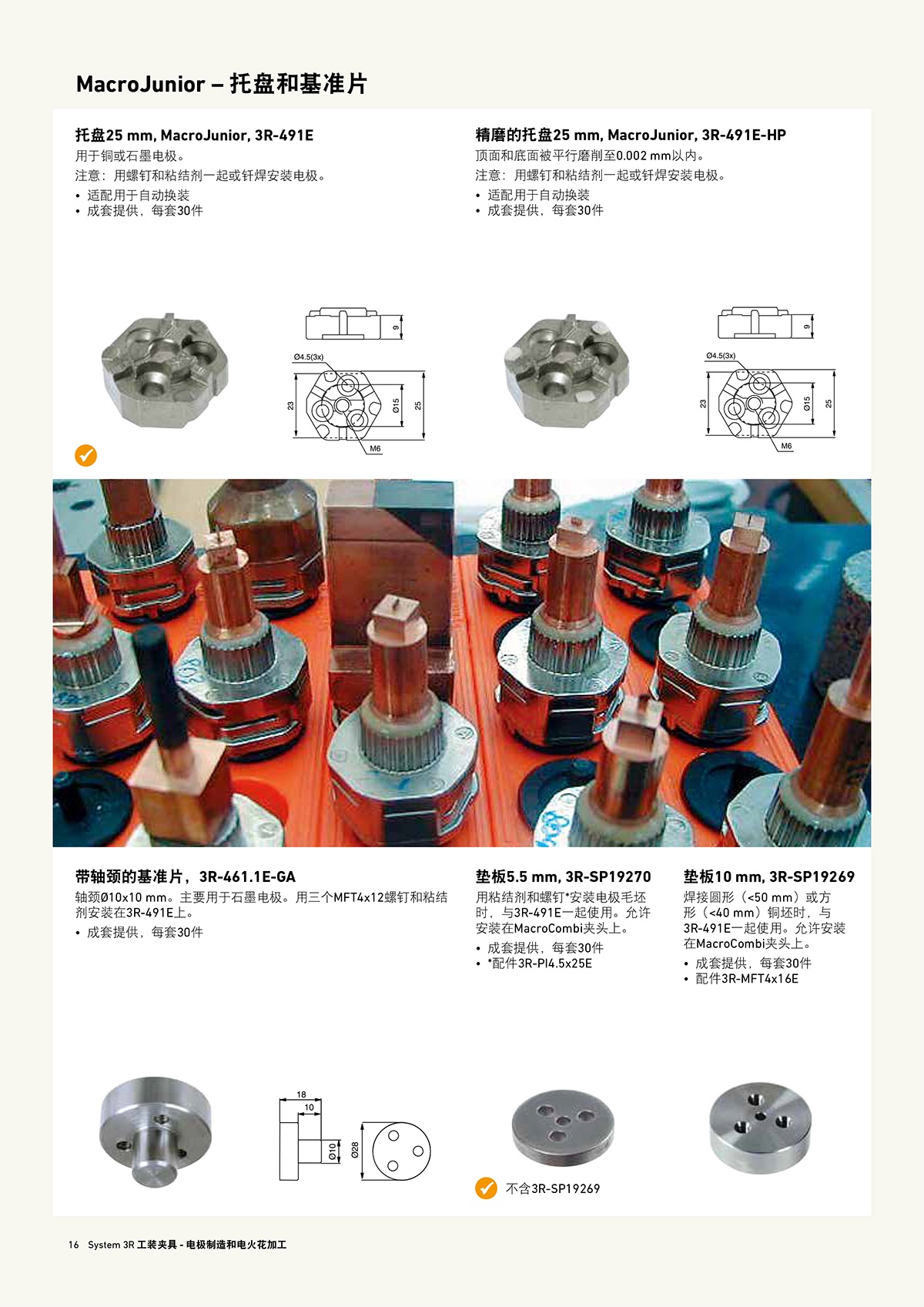 MacroJunior – 托盘和基准片

托盘25 mm, MacroJunior, 3R-491E
用于铜或石墨电极。
注意：用螺钉和粘结剂一起或钎焊安装电极。
• 适配用于自动换装
• 成套提供，每套30件

9
Ø4.5(3x)
23
Ø15
25
M6

精磨的托盘25 mm, MacroJunior, 3R-491E-HP
顶面和底面被平行磨削至0.002 mm以内。
注意：用螺钉和粘结剂一起或钎焊安装电极。
• 适配用于自动换装
• 成套提供，每套30件

9
Ø4.5(3x)
23
Ø15
25
M6

带轴颈的基准片，3R-461.1E-GA
轴颈Ø10x10 mm。主要用于石墨电极。用三个MFT4x12螺钉和粘结剂安装在3R-491E上。
• 成套提供，每套30件

18
10
Ø10
Ø28

垫板5.5 mm, 3R-SP19270
用粘结剂和螺钉*安装电极毛坯时，与3R-491E一起使用。允许安装在MacroCombi夹头上。
• 成套提供，每套30件
• *配件3R-PI4.5x25E

不含3R-SP19269

垫板10 mm, 3R-SP19269
焊接圆形（<50 mm）或方形（<40 mm）铜坯时，与3R-491E一起使用。允许安装在MacroCombi夹头上。
• 成套提供，每套30件
• 配件3R-MFT4x16E

16 System 3R 工装夹具 - 电极制造和电火花加工