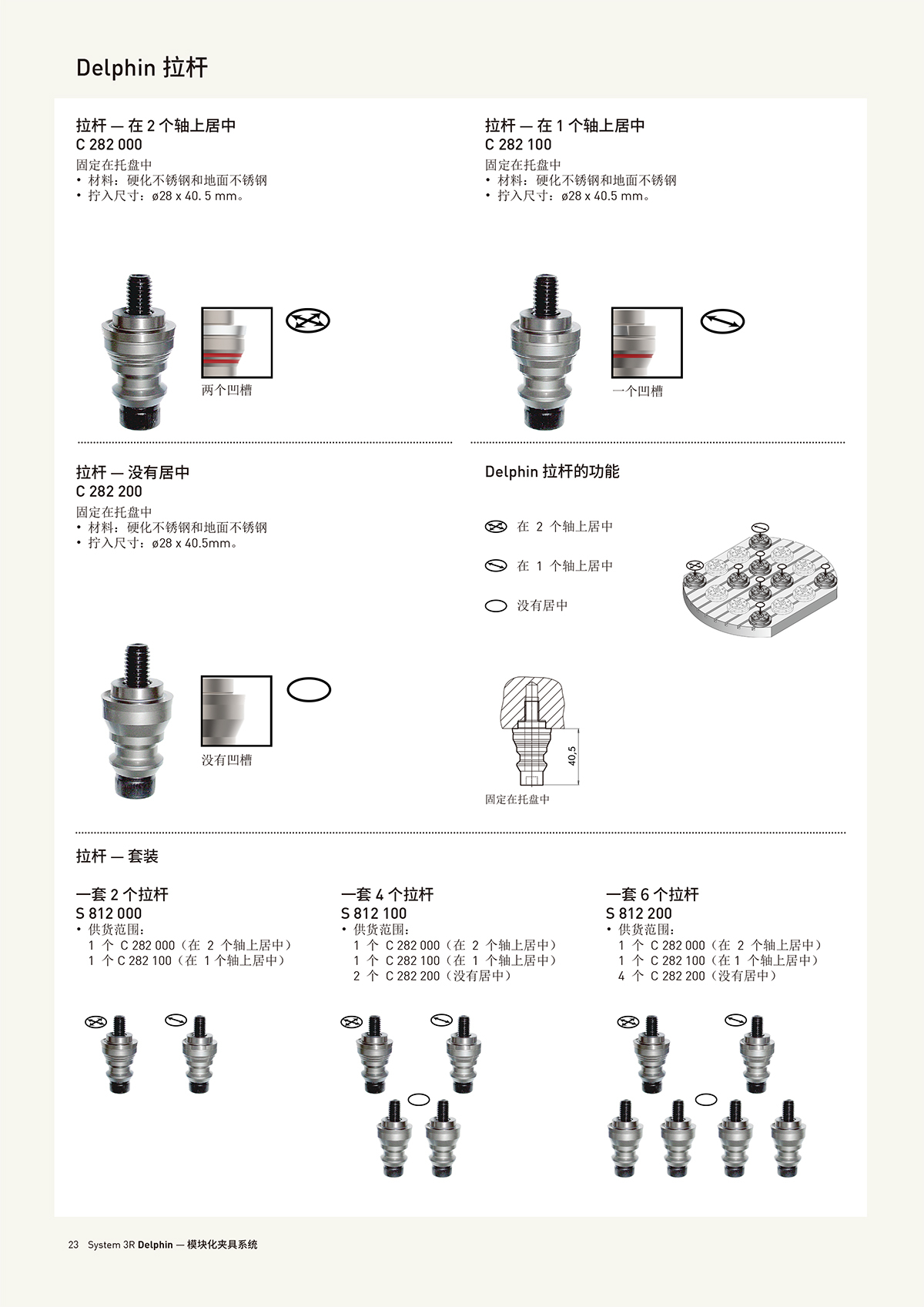 Delphin 拉杆

拉杆 — 在 2 个轴上居中
C 282 000
固定在托盘中
• 材料：硬化不锈钢和地面不锈钢
• 拧入尺寸：ø28 x 40. 5 mm。

两个凹槽

拉杆 — 在 1 个轴上居中
C 282 100
固定在托盘中
• 材料：硬化不锈钢和地面不锈钢
• 拧入尺寸：ø28 x 40.5 mm。

一个凹槽

拉杆 — 没有居中
C 282 200
固定在托盘中
• 材料：硬化不锈钢和地面不锈钢
• 拧入尺寸：ø28 x 40.5mm。

没有凹槽

Delphin 拉杆的功能

在 2 个轴上居中

在 1 个轴上居中

没有居中

40,5

固定在托盘中

拉杆 — 套装

一套 2 个拉杆
S 812 000
• 供货范围：
1 个 C 282 000（在 2 个轴上居中）
1 个 C 282 100（在 1 个轴上居中）

一套 4 个拉杆
S 812 100
• 供货范围：
1 个 C 282 000（在 2 个轴上居中）
1 个 C 282 100（在 1 个轴上居中）
2 个 C 282 200（没有居中）

一套 6 个拉杆
S 812 200
• 供货范围：
1 个 C 282 000（在 2 个轴上居中）
1 个 C 282 100（在 1 个轴上居中）
4 个 C 282 200（没有居中）

23 System 3R Delphin — 模块化夹具系统